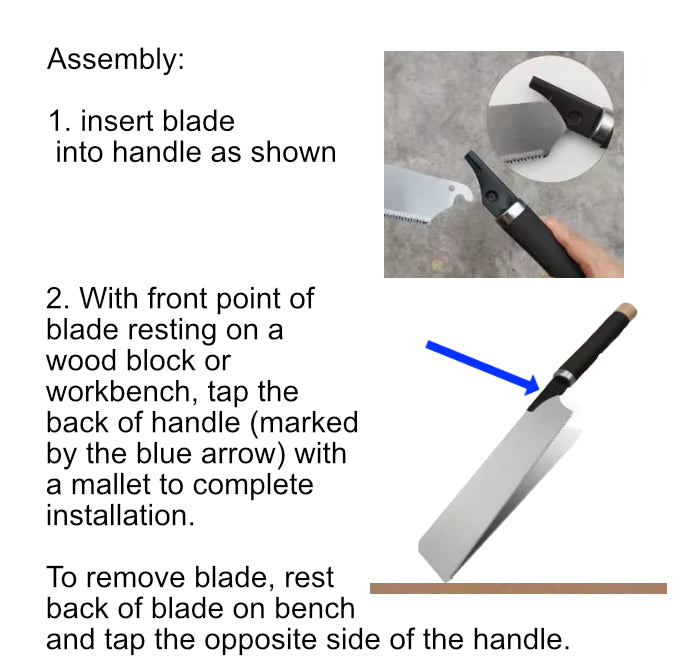 Assembly:

1. insert blade into handle as shown

2. With front point of blade resting on a wood block or workbench, tap the back of handle (marked by the blue arrow) with a mallet to complete installation.

To remove blade, rest back of blade on bench and tap the opposite side of the handle.